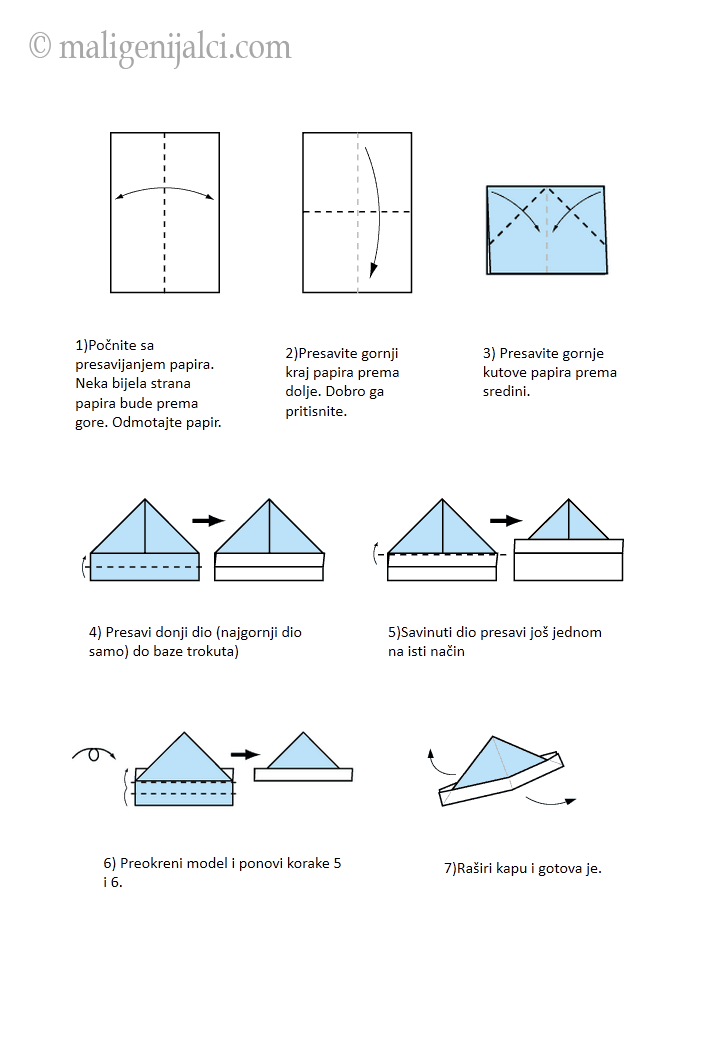 © maligenijalci.com

1)Počnite sa presavijanjem papira. Neka bijela strana papira bude prema gore. Odmotajte papir.

2)Presavite gornji kraj papira prema dolje. Dobro ga pritisnite.

3) Presavite gornje kutove papira prema sredini.

4) Presavi donji dio (najgornji dio samo) do baze trokuta)

5)Savinuti dio presavi još jednom na isti način

6) Preokreni model i ponovi korake 5 i 6.

7)Raširi kapu i gotova je.